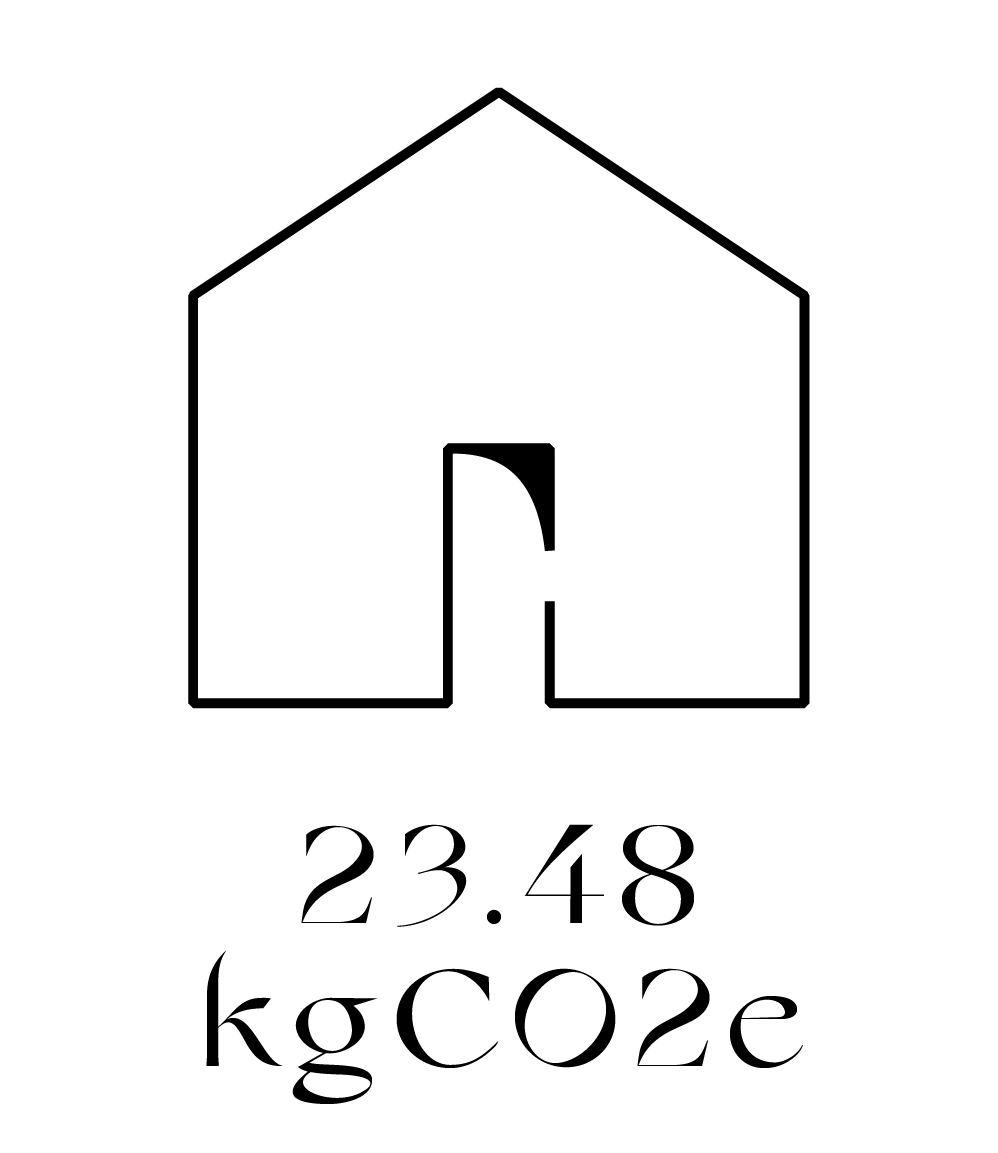 23.48
kgCO2e