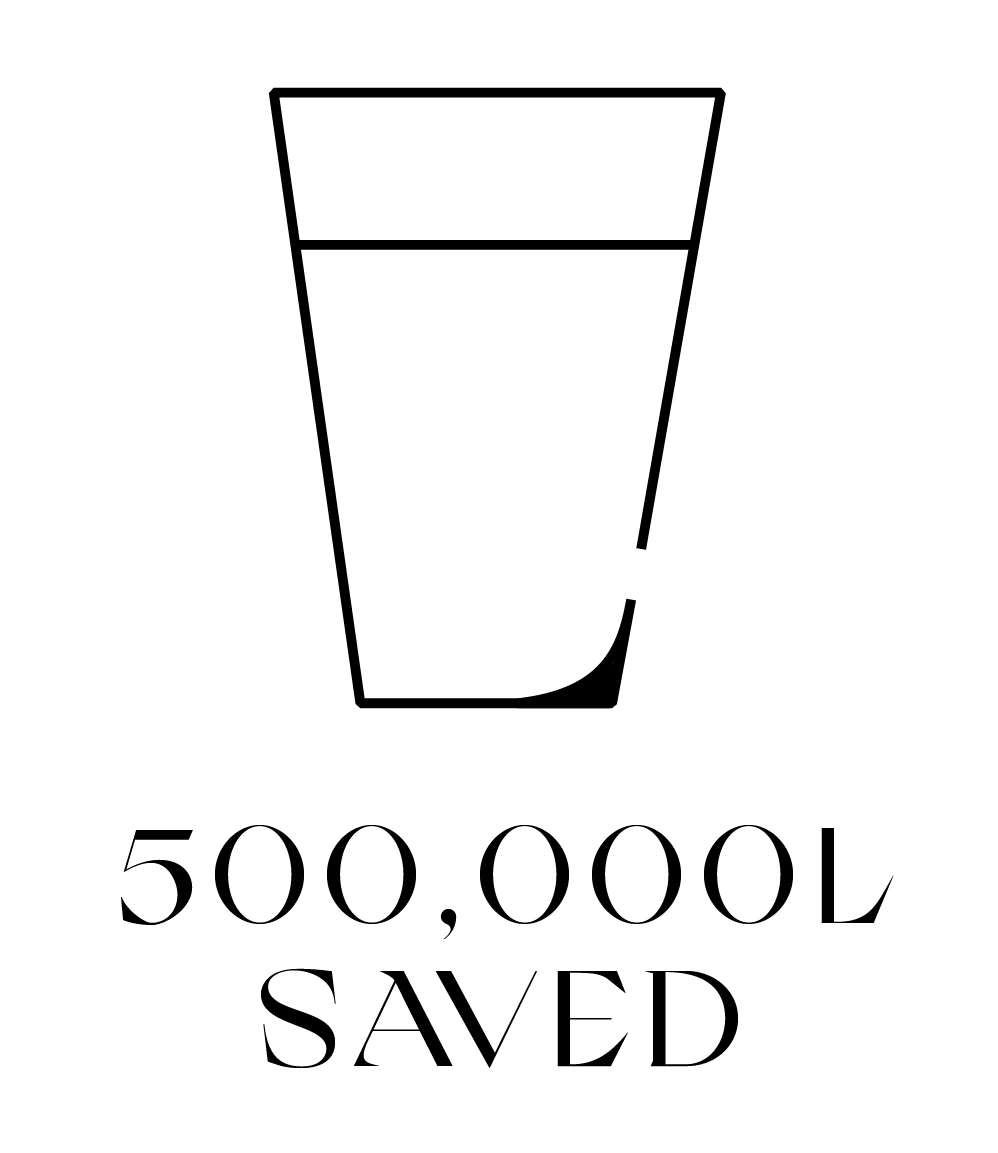 500,000L
SAVED