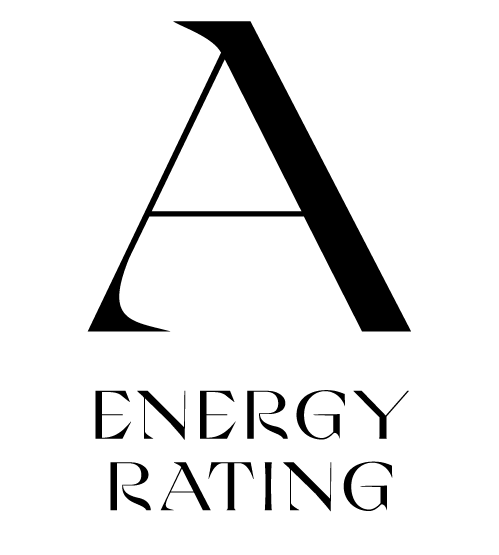 A

ENERGY
RATING